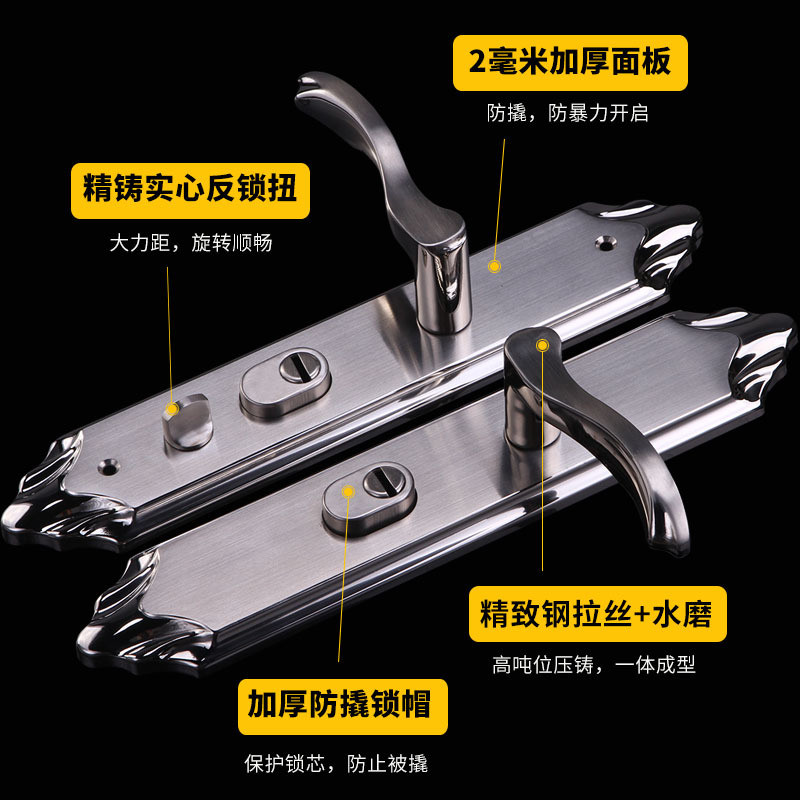 2毫米加厚面板

防撬，防暴力开启

精铸实心反锁扭

大力距，旋转顺畅

精致钢拉丝+水磨

高吨位压铸，一体成型

加厚防撬锁帽

保护锁芯，防止被撬