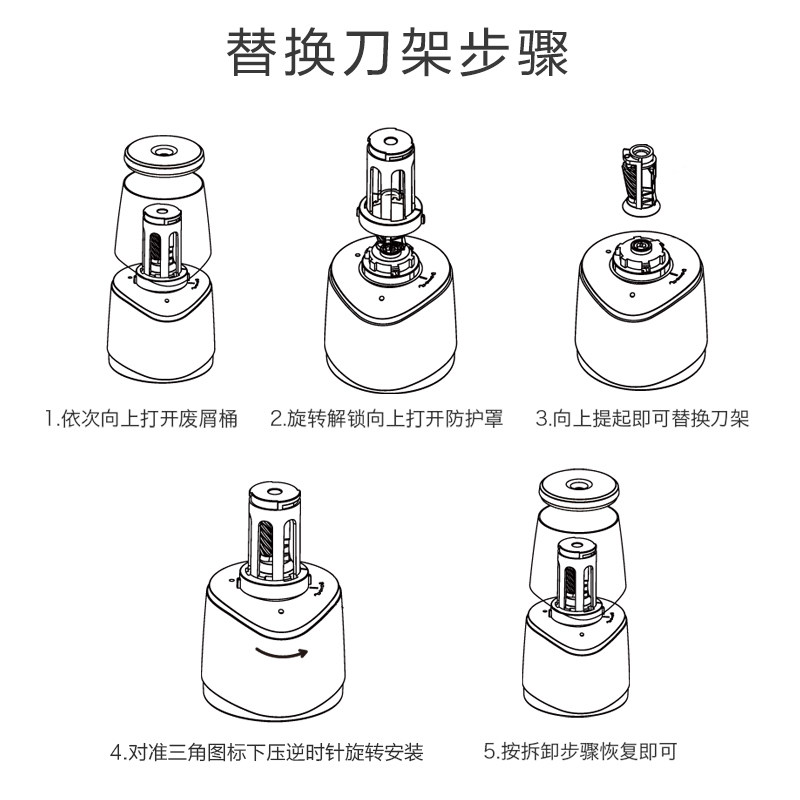 替换刀架步骤

1.依次向上打开废屑桶

2.旋转解锁向上打开防护罩

3.向上提起即可替换刀架

4.对准三角图标下压逆时针旋转安装

5.按拆卸步骤恢复即可