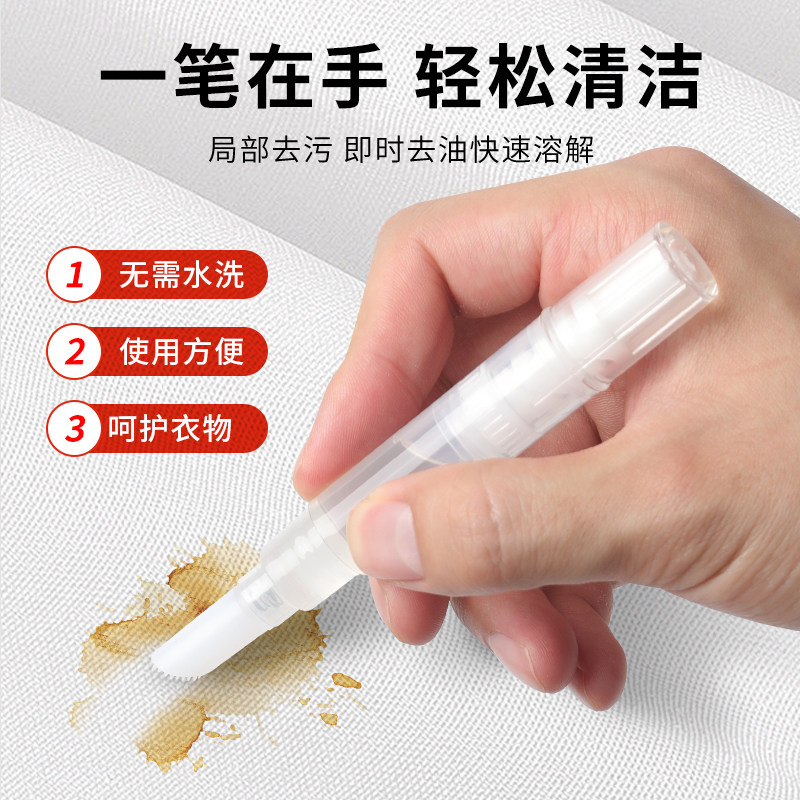 一笔在手 轻松清洁

局部去污 即时去油快速溶解

1 无需水洗

2 使用方便

3 呵护衣物