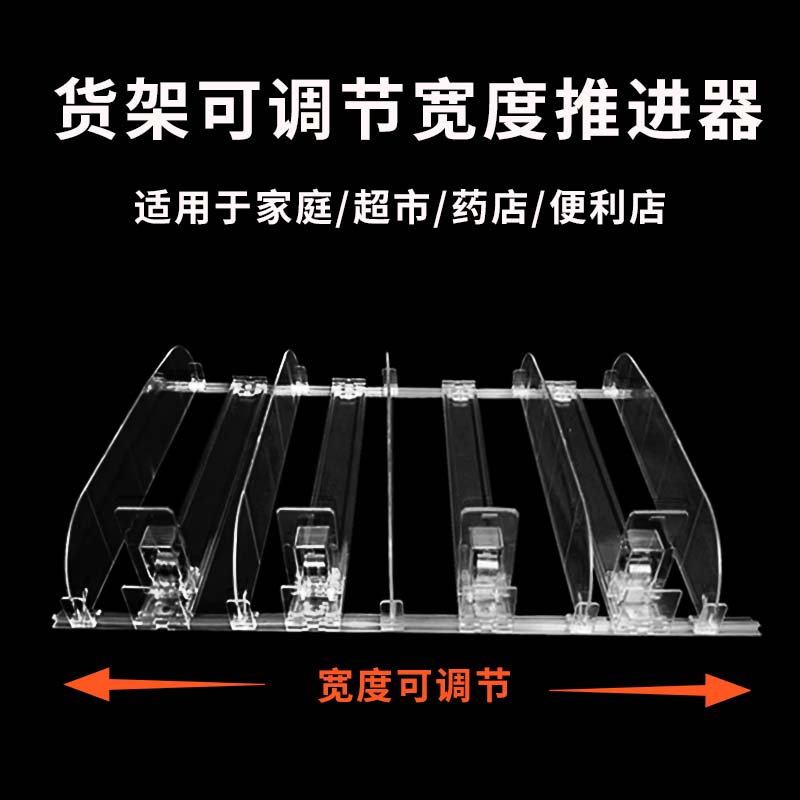 货架可调节宽度推进器

适用于家庭/超市/药店/便利店

宽度可调节