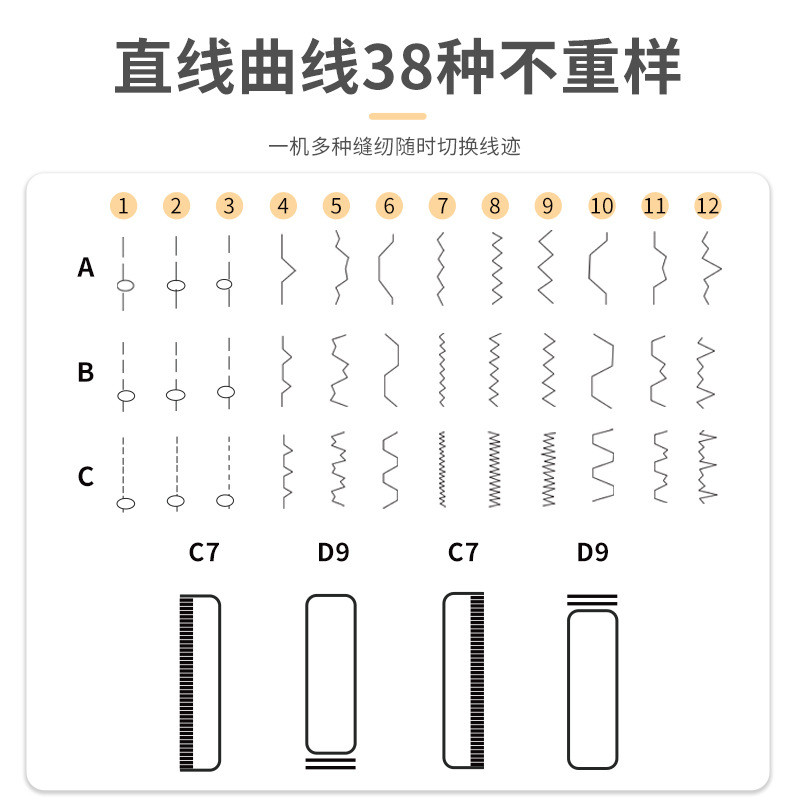 直线曲线38种不重样

一机多种缝纫随时切换线迹

1 2 3 4 5 6 7 8 9 10 11 12

A

B

C

C7 D9 C7 D9