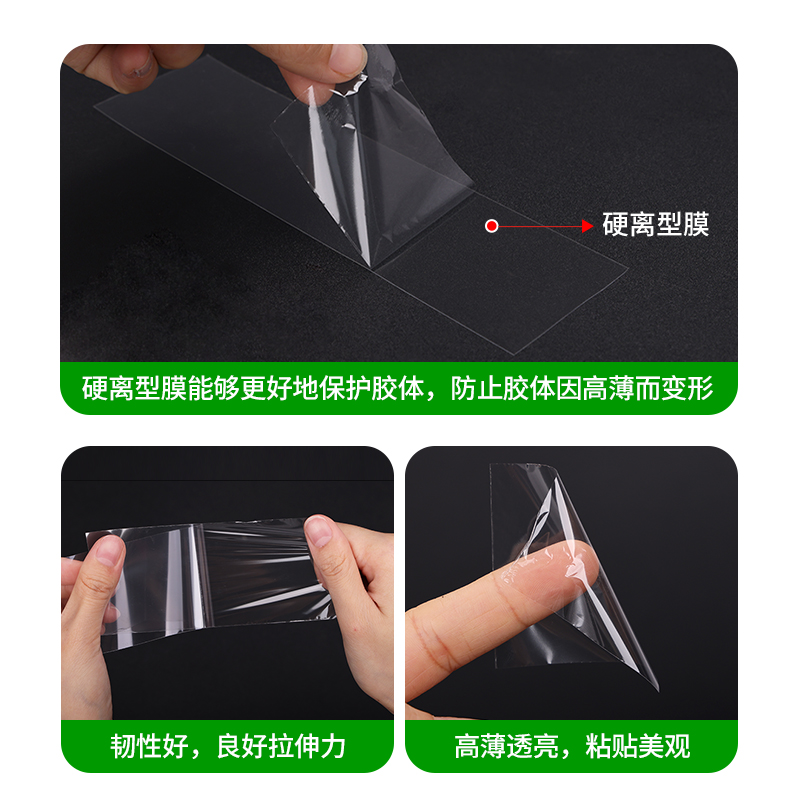 硬离型膜

硬离型膜能够更好地保护胶体，防止胶体因高薄而变形

韧性好，良好拉伸力

高薄透亮，粘贴美观