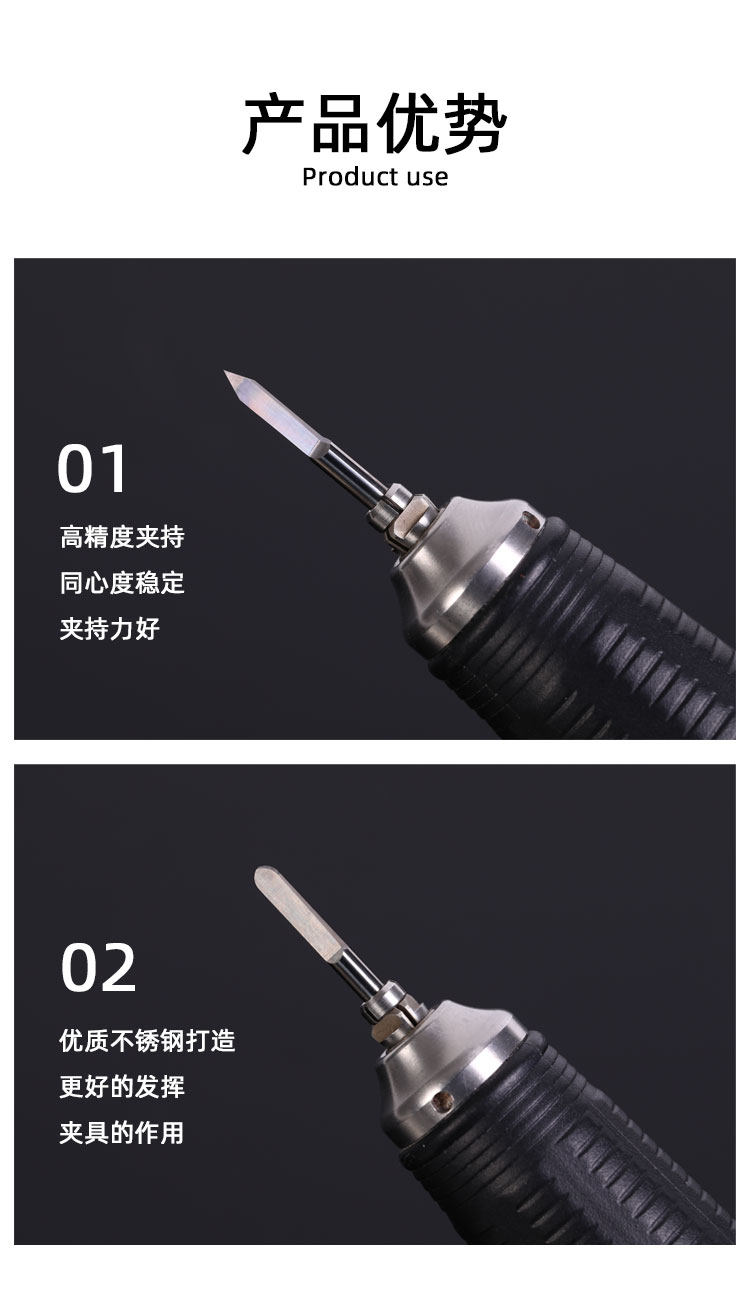 产品优势
Product use

01
高精度夹持
同心度稳定
夹持力好

02
优质不锈钢打造
更好的发挥
夹具的作用