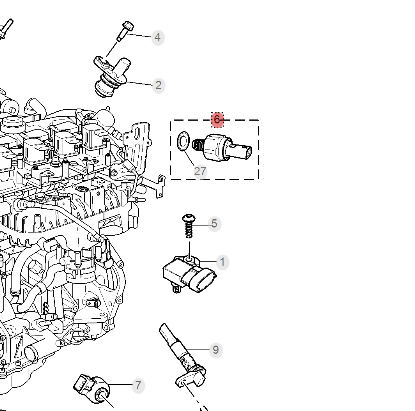 4
2
6
27
5
1
9
7