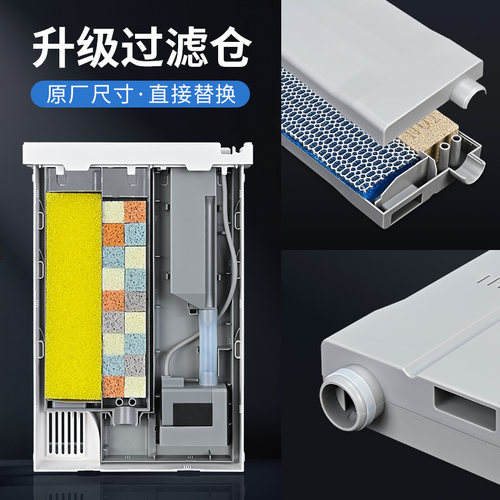 升级过滤仓

原厂尺寸·直接替换