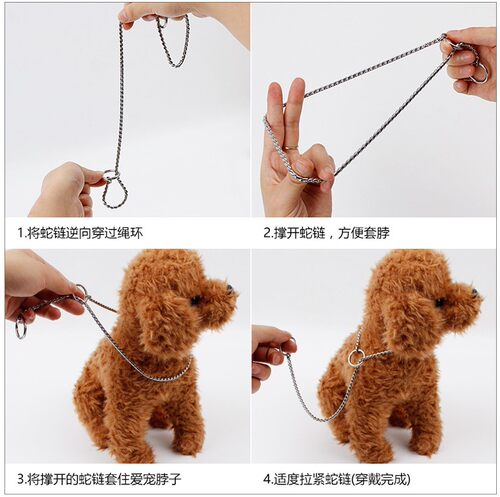 1.将蛇链逆向穿过绳环

2.撑开蛇链，方便套脖

3.将撑开的蛇链套住爱宠脖子

4.适度拉紧蛇链(穿戴完成)