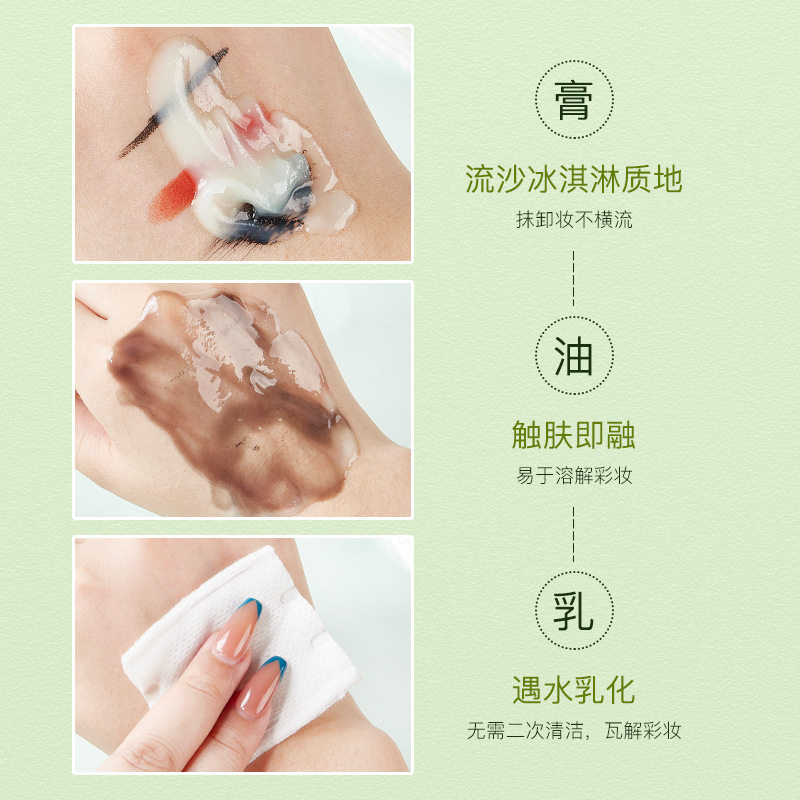 膏

流沙冰淇淋质地

抹卸妆不横流

油

触肤即融

易于溶解彩妆

乳

遇水乳化

无需二次清洁，瓦解彩妆