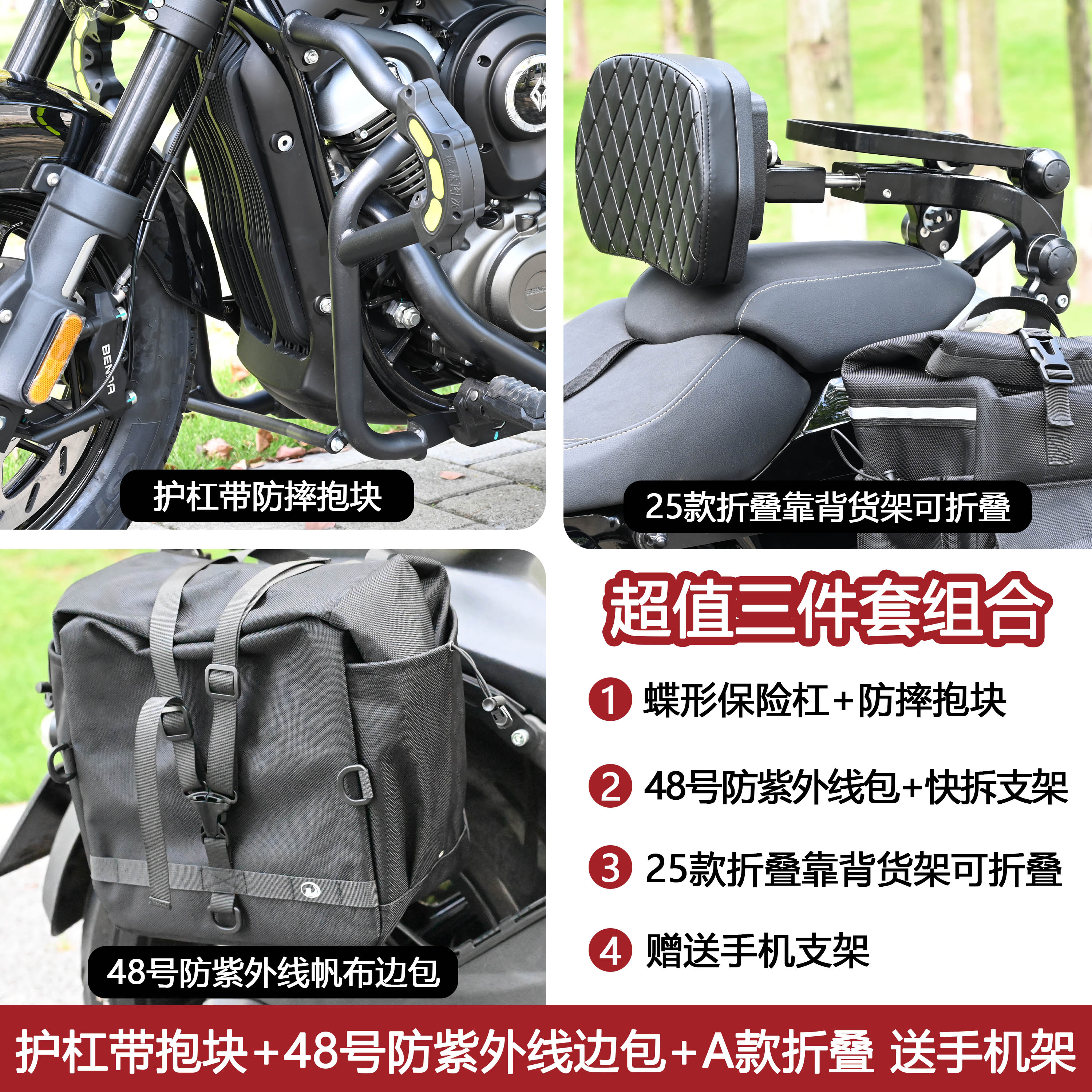 BENDA

护杠带防摔抱块

25款折叠靠背货架可折叠

48号防紫外线帆布边包

超值三件套组合

1 蝶形保险杠+防摔抱块

2 48号防紫外线包+快拆支架

3 25款折叠靠背货架可折叠

4 赠送手机支架

护杠带抱块+48号防紫外线边包+A款折叠 送手机架