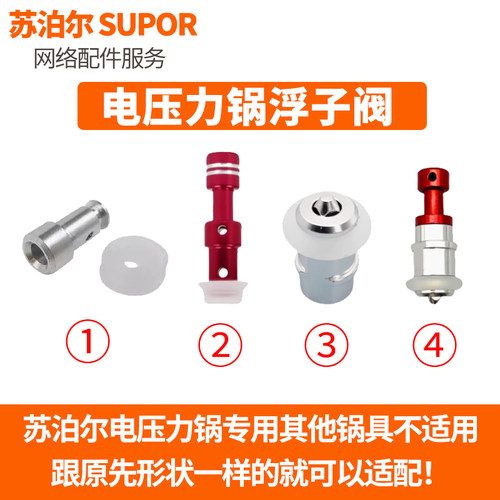 苏泊尔 SUPOR
网络配件服务

电压力锅浮子阀

①

②

③

④

苏泊尔电压力锅专用其他锅具不适用
跟原先形状一样的就可以适配!