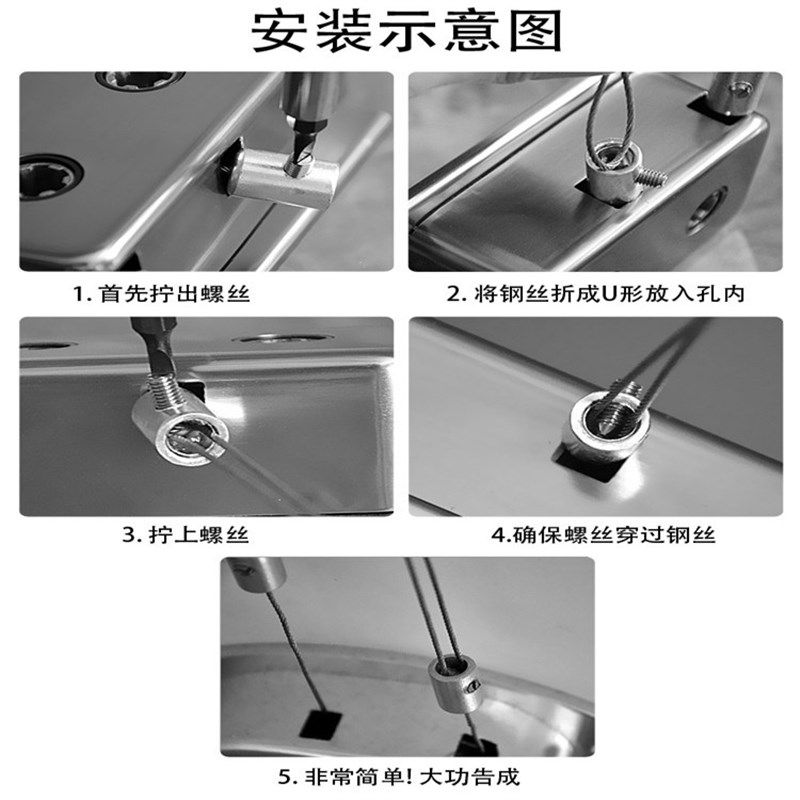 安装示意图

1. 首先拧出螺丝

2. 将钢丝折成U形放入孔内

3. 拧上螺丝

4.确保螺丝穿过钢丝

5. 非常简单! 大功告成