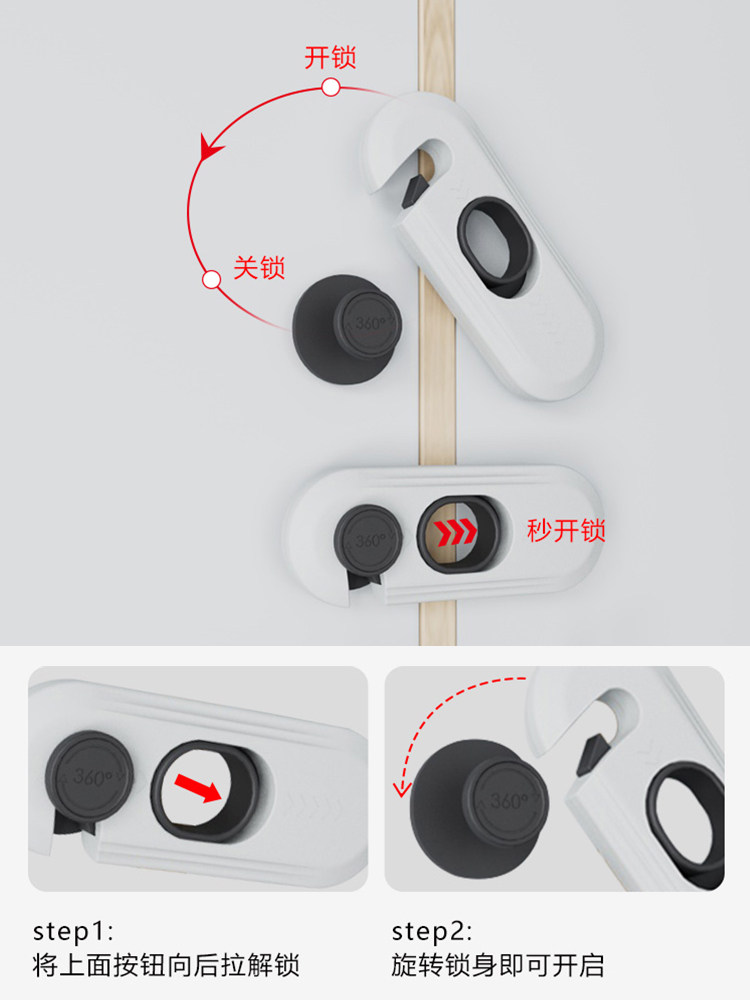 开锁

关锁

360°

360°

秒开锁

360°

360°

step1:
将上面按钮向后拉解锁

step2:
旋转锁身即可开启