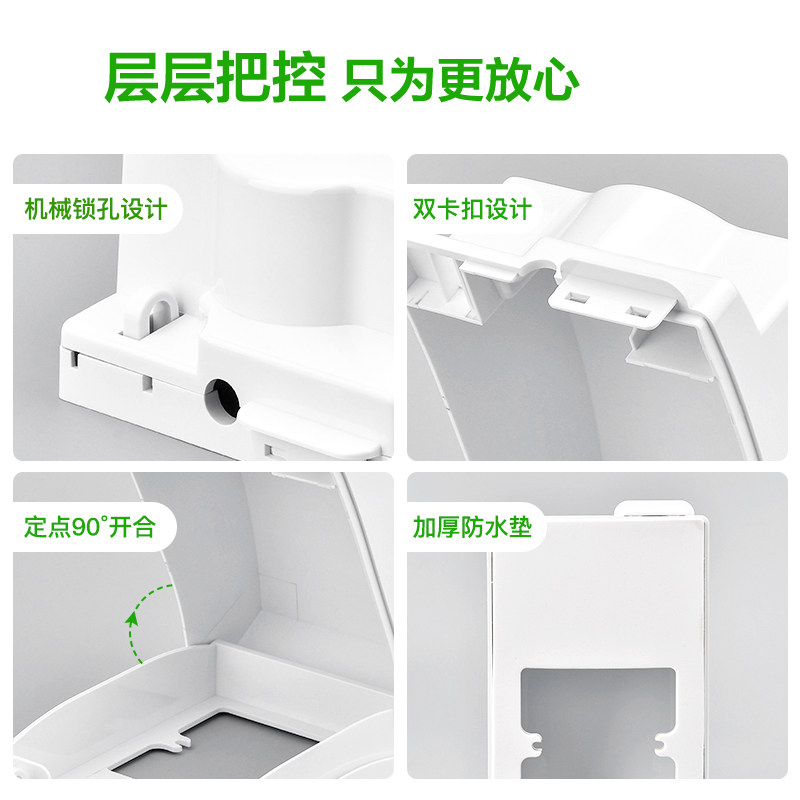 层层把控 只为更放心

机械锁孔设计

双卡扣设计

定点90°开合

加厚防水垫