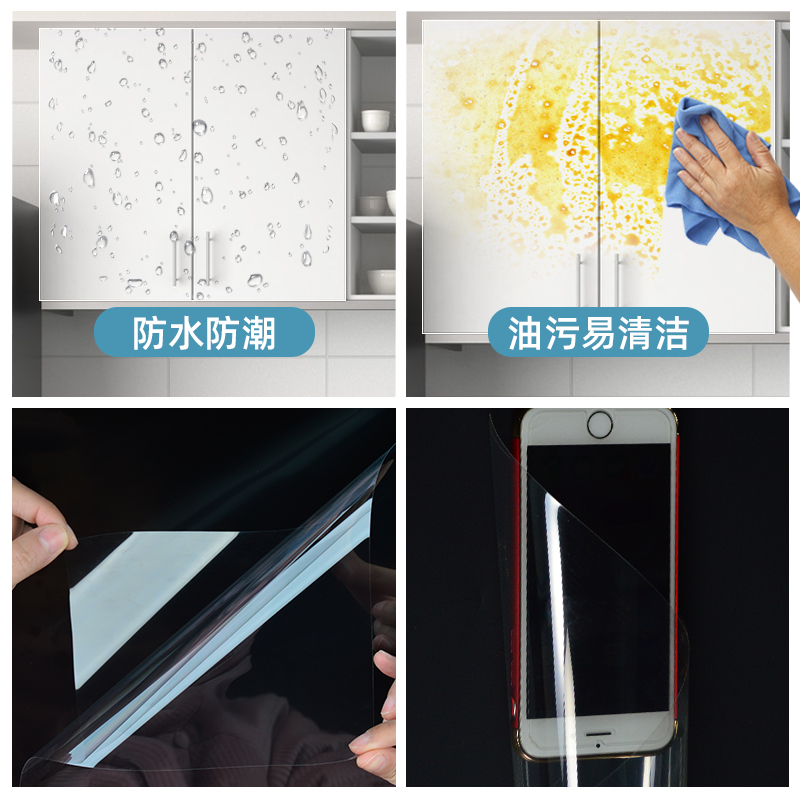 防水防潮

油污易清洁