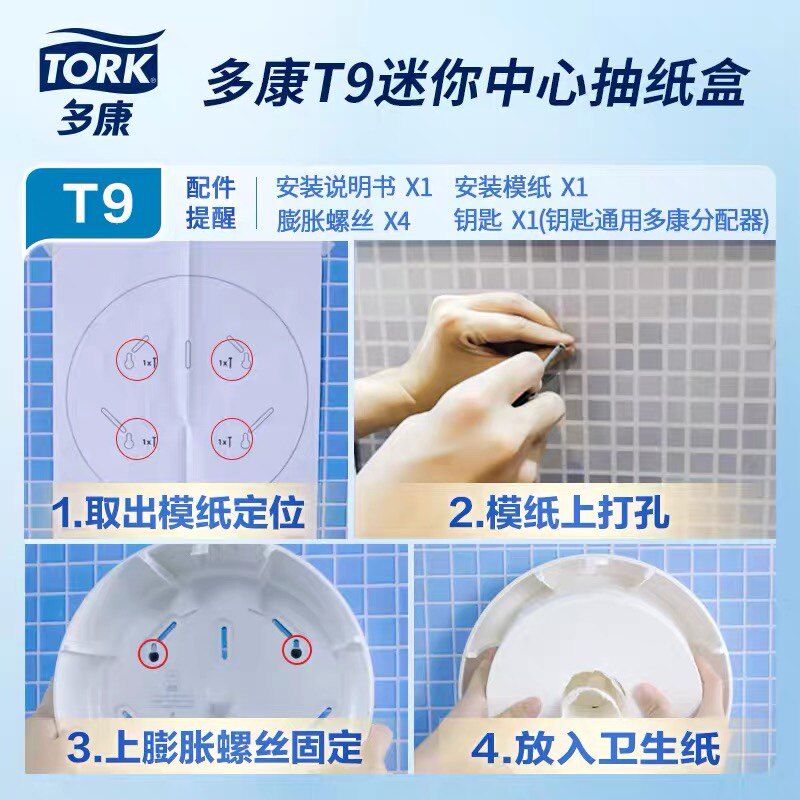 TORK
多康

多康T9迷你中心抽纸盒

T9

配件提醒

安装说明书 X1 安装模纸 X1
膨胀螺丝 X4 钥匙 X1(钥匙通用多康分配器)

1x
1x
1x
1x

1.取出模纸定位

2.模纸上打孔

3.上膨胀螺丝固定

4.放入卫生纸