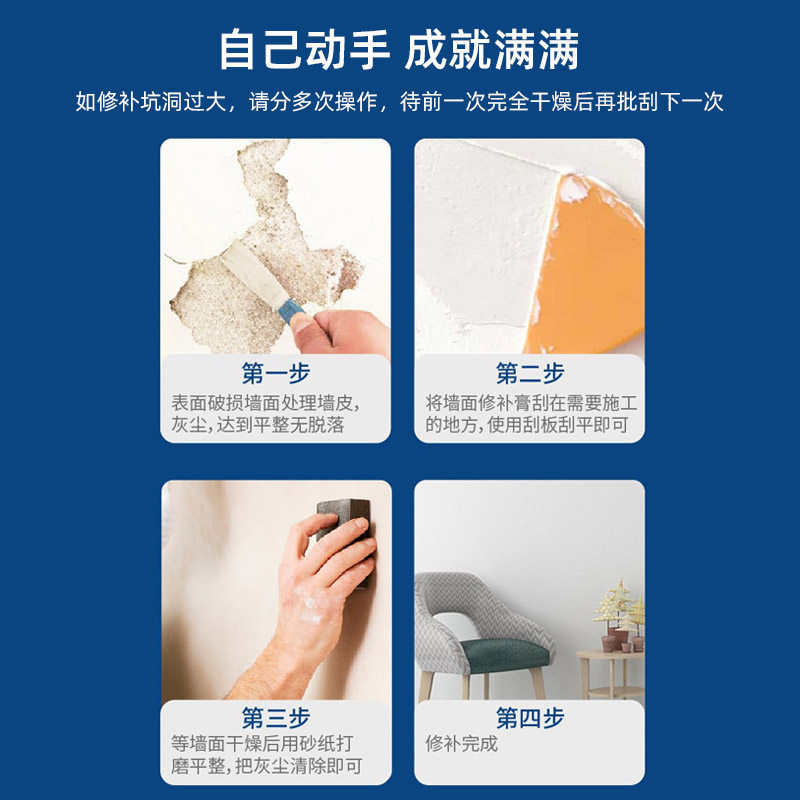 自己动手 成就满满

如修补坑洞过大，请分多次操作，待前一次完全干燥后再批刮下一次

第一步
表面破损墙面处理墙皮，灰尘，达到平整无脱落

第二步
将墙面修补膏刮在需要施工的地方，使用刮板刮平即可

第三步
等墙面干燥后用砂纸打磨平整，把灰尘清除即可

第四步
修补完成