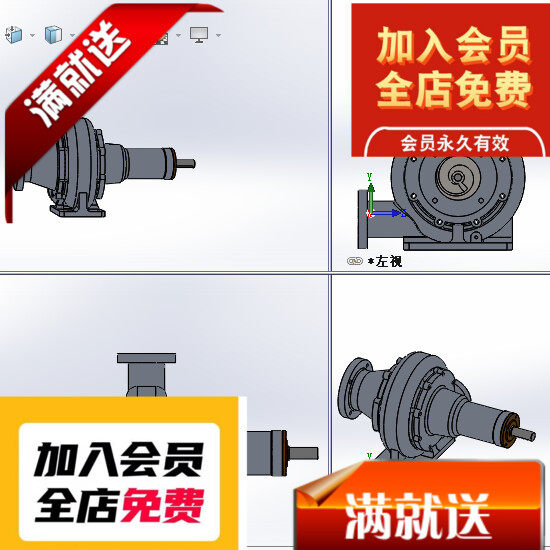 满就送

加入会员
全店免费
会员永久有效

Y
Z
*左视

加入会员
全店免费

满就送