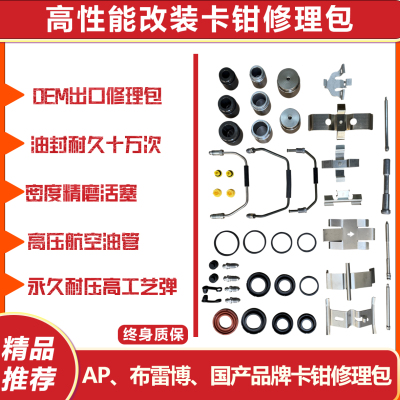 高性能改装卡钳修理包

DEM出口修理包

油封耐久十万次

密度精磨活塞

高压航空油管

永久耐压高工艺弹

终身质保

精品推荐

AP、布雷博、国产品牌卡钳修理包