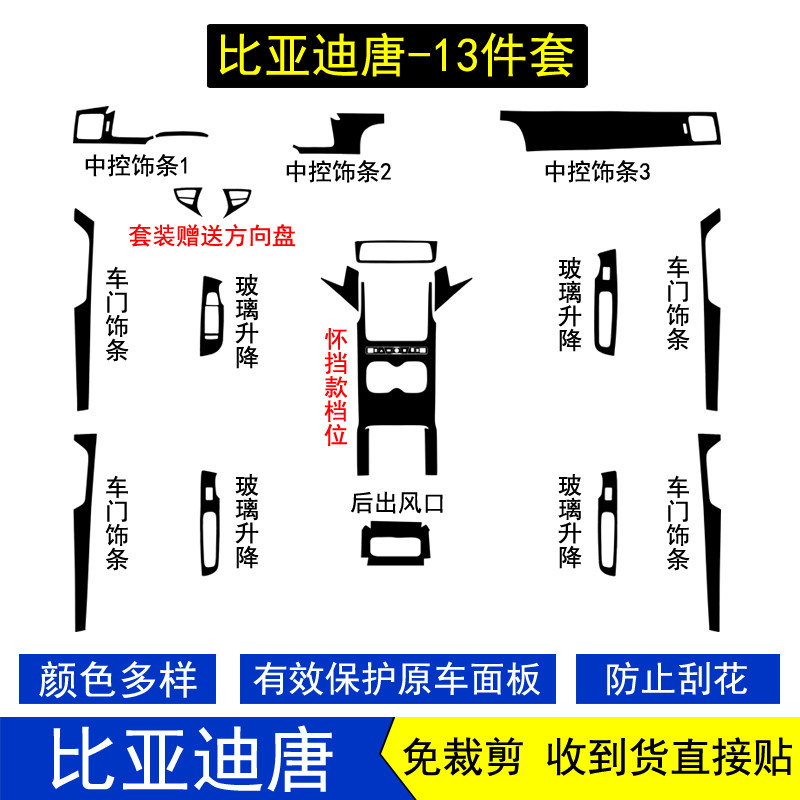 比亚迪唐-13件套

中控饰条1

中控饰条2

中控饰条3

套装赠送方向盘

车门饰条

玻璃升降

怀挡款档位

玻璃升降

车门饰条

车门饰条

玻璃升降

后出风口

玻璃升降

车门饰条

颜色多样

有效保护原车面板

防止刮花

比亚迪唐

免裁剪 收到货直接贴