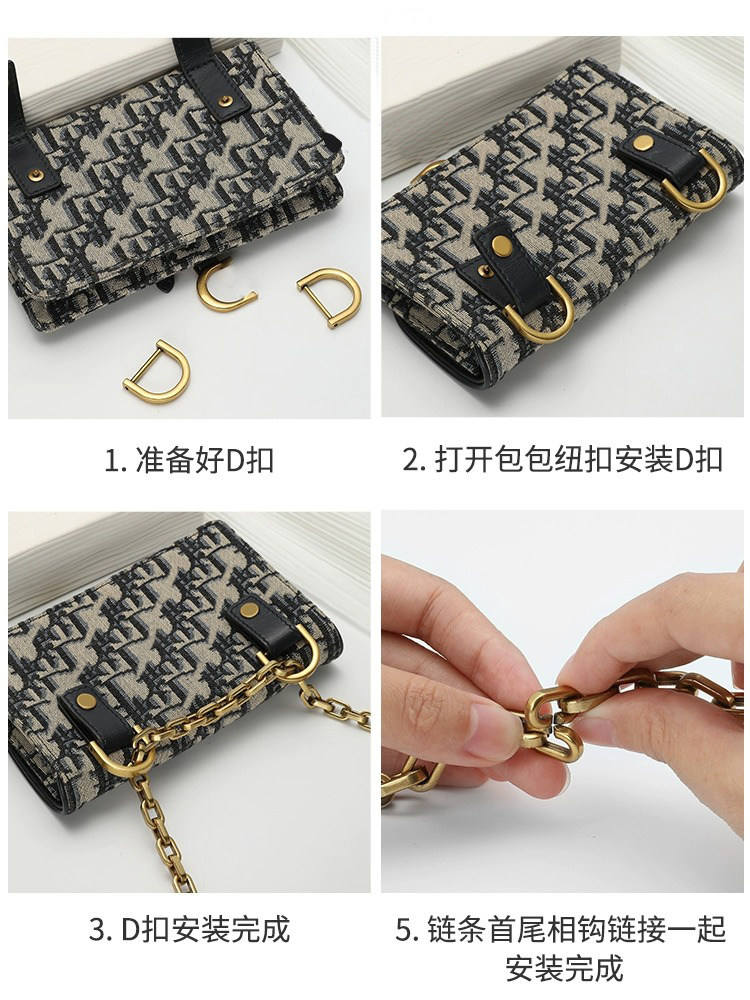 1. 准备好D扣

2. 打开包包纽扣安装D扣

3. D扣安装完成

5. 链条首尾相钩链接一起安装完成