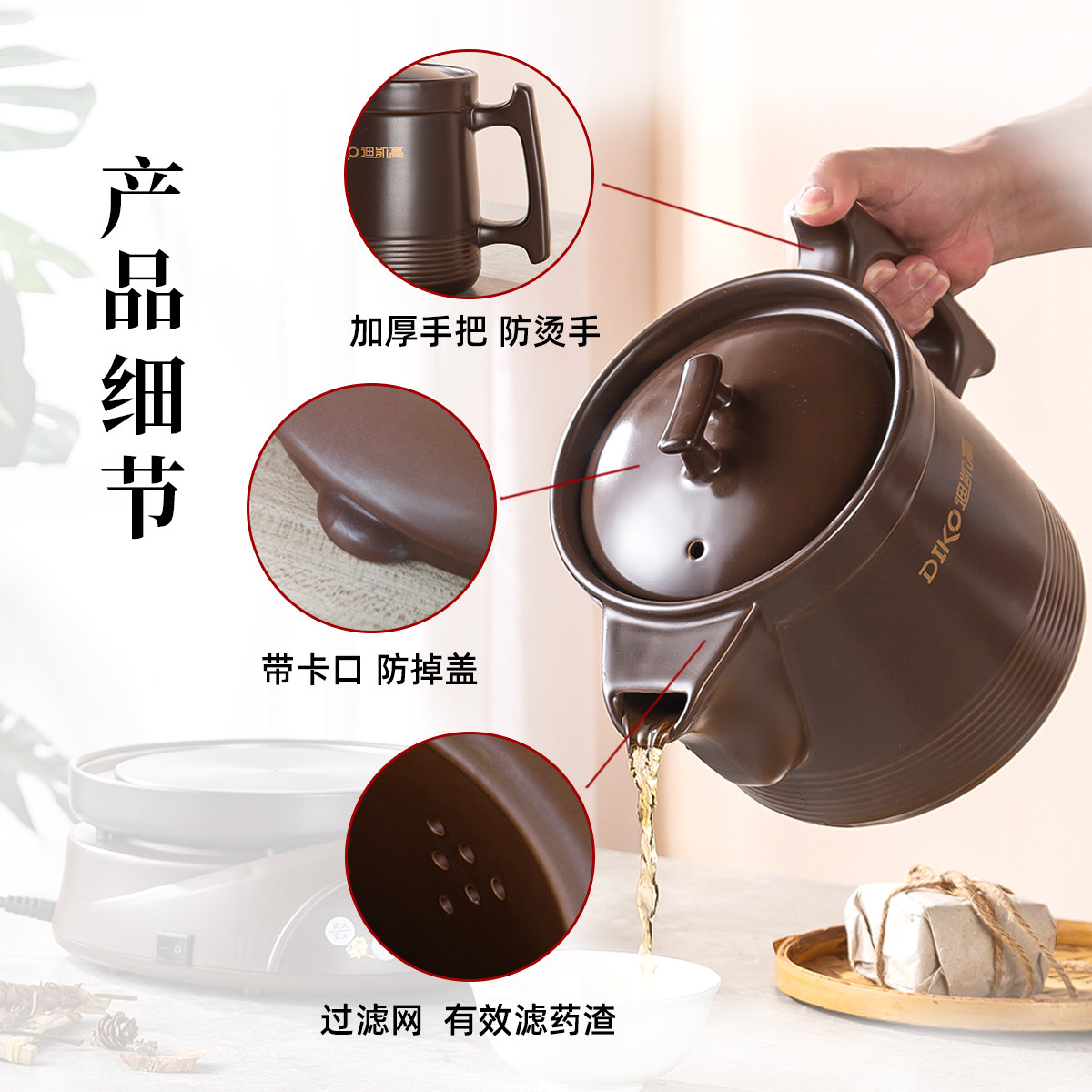 产品细节

迪凯高

加厚手把 防烫手

带卡口 防掉盖

DIKO 迪凯高

过滤网 有效滤药渣