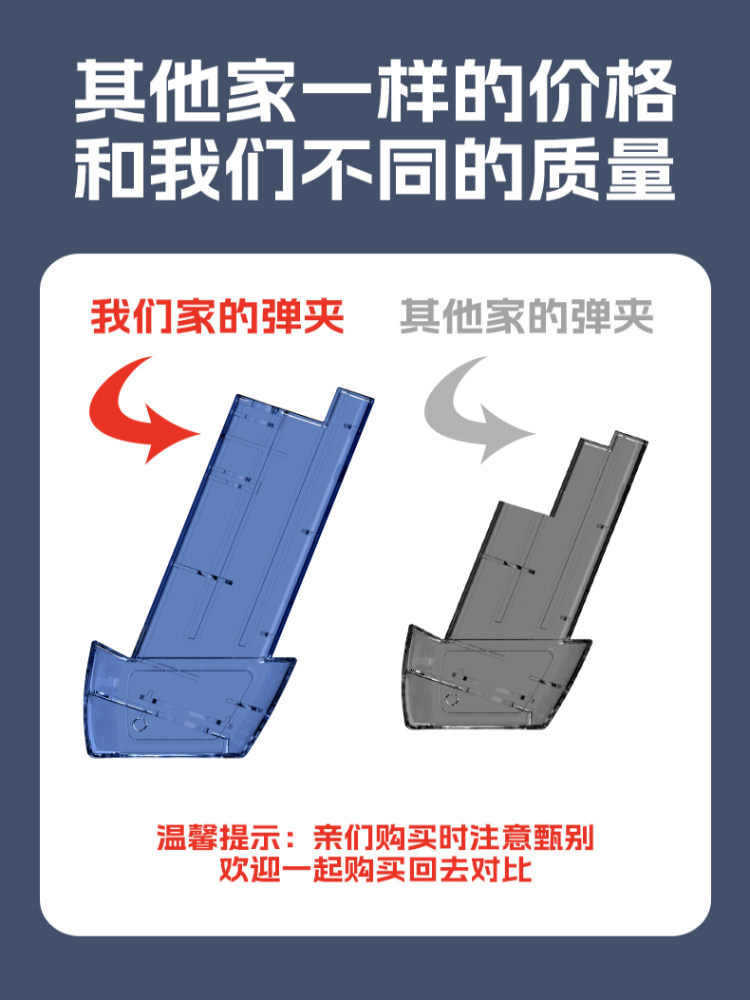 其他家一样的价格
和我们不同的质量

我们家的弹夹

其他家的弹夹

温馨提示：亲们购买时注意甄别
欢迎一起购买回去对比