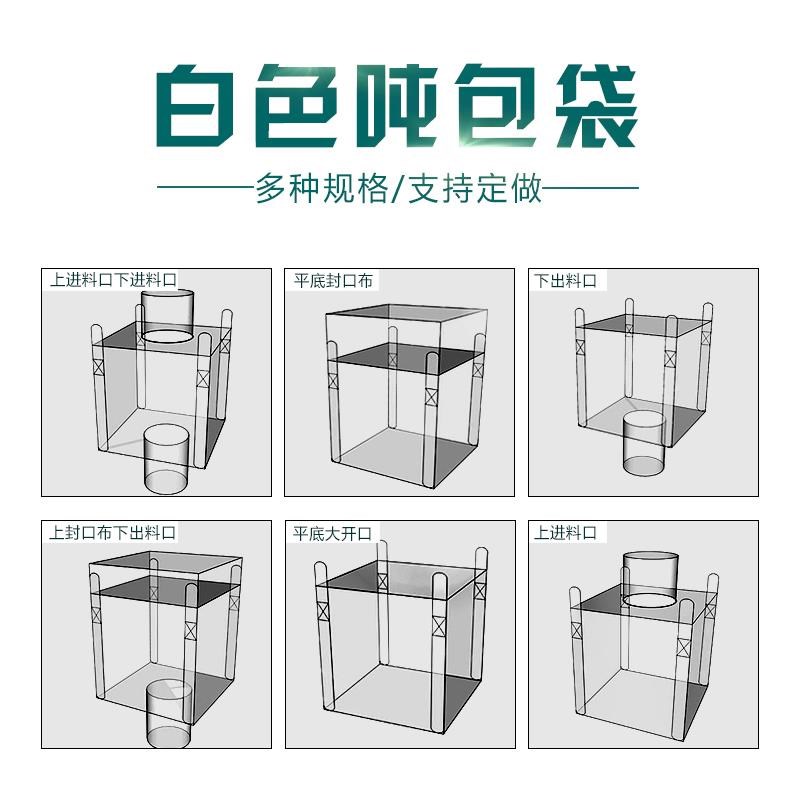 白色吨包袋

多种规格/支持定做

上进料口下进料口

平底封口布

下出料口

上封口布下出料口

平底大开口

上进料口