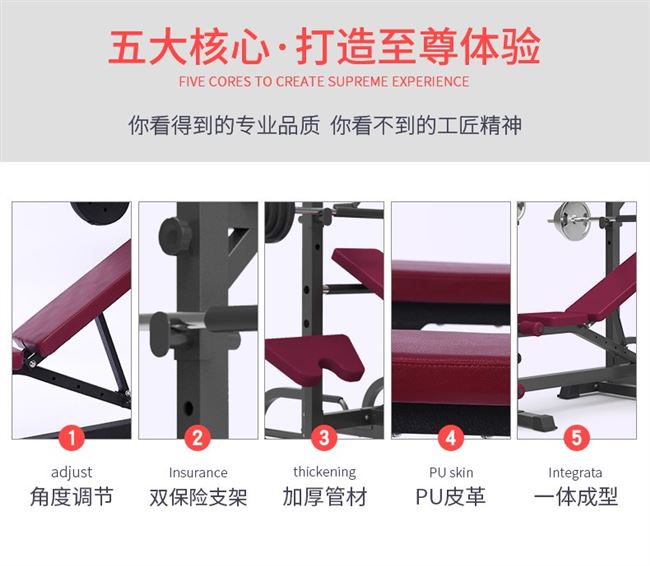 五大核心·打造至尊体验

FIVE CORES TO CREATE SUPREME EXPERIENCE

你看得到的专业品质 你看不到的工匠精神

1
adjust
角度调节

2
Insurance
双保险支架

3
thickening
加厚管材

4
PU skin
PU皮革

5
Integrata
一体成型