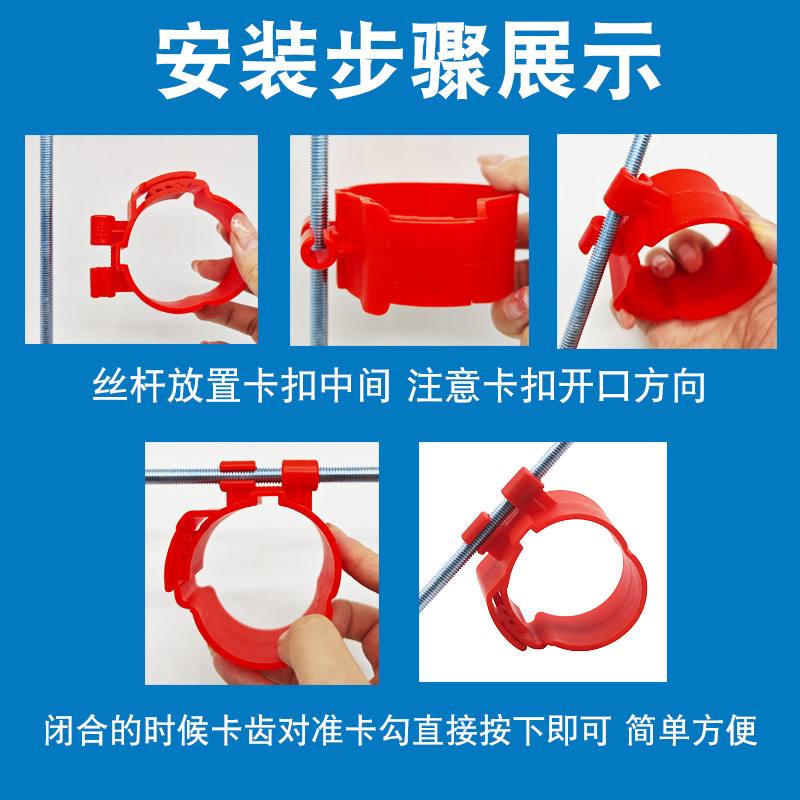 安装步骤展示

丝杆放置卡扣中间 注意卡扣开口方向

闭合的时候卡齿对准卡勾直接按下即可 简单方便