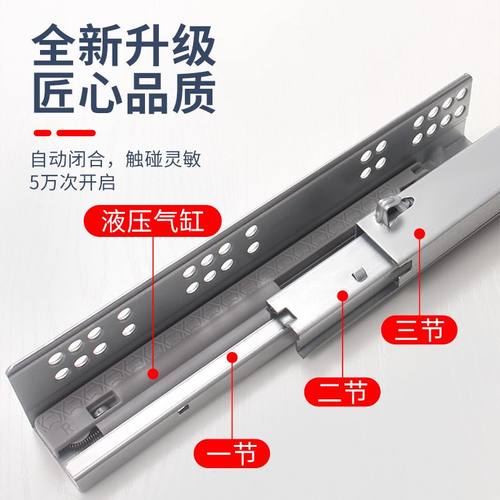 全新升级
匠心品质

自动闭合，触碰灵敏
5万次开启

液压气缸

三节

二节

一节