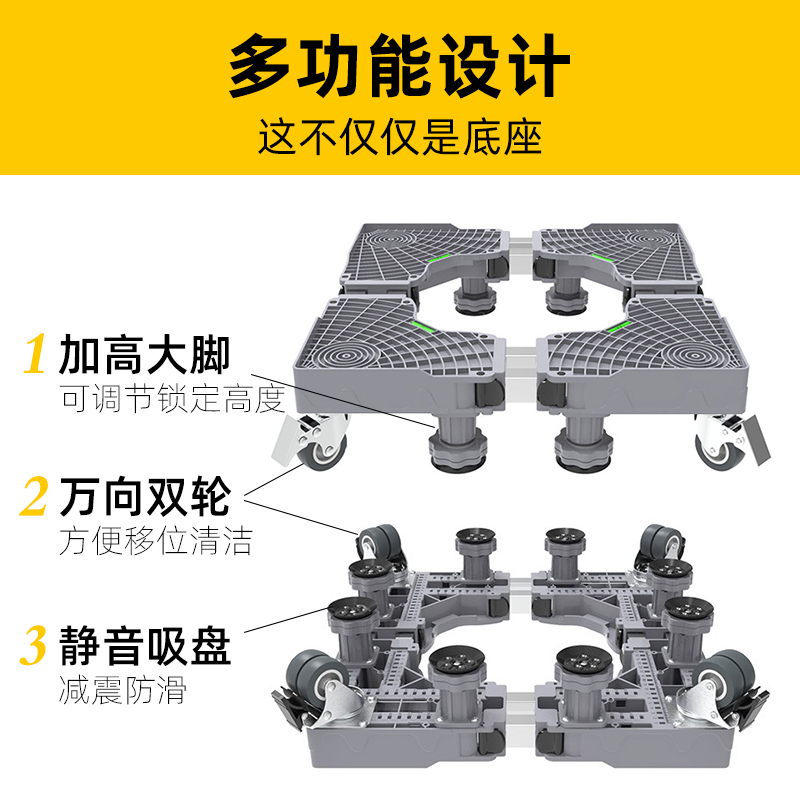 多功能设计
这不仅仅是底座

1 加高大脚
可调节锁定高度

2 万向双轮
方便移位清洁

3 静音吸盘
减震防滑