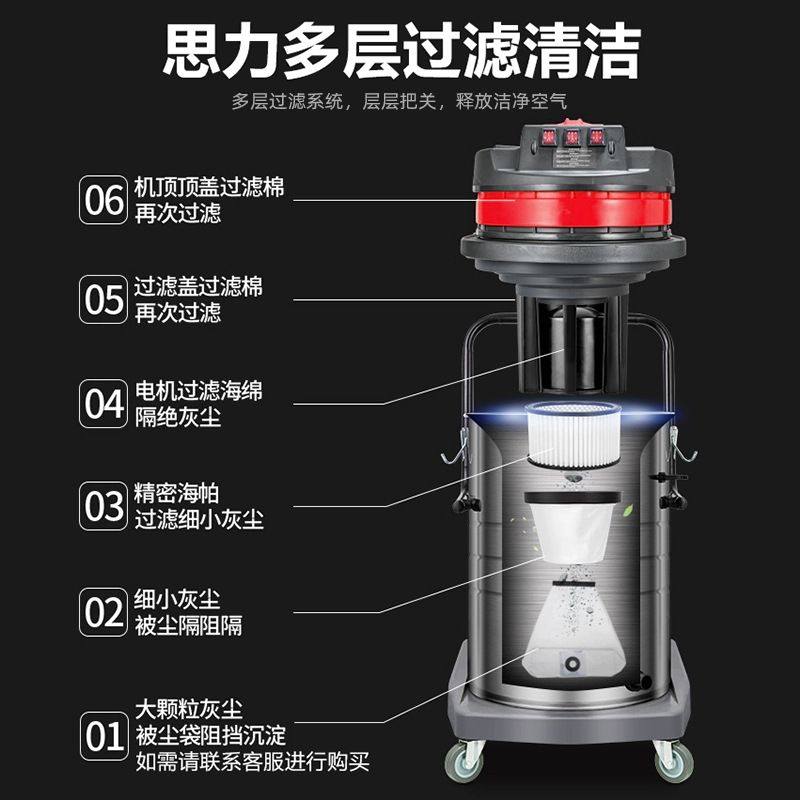 思力多层过滤清洁

多层过滤系统，层层把关，释放洁净空气

06 机顶顶盖过滤棉
再次过滤

05 过滤盖过滤棉
再次过滤

04 电机过滤海绵
隔绝灰尘

03 精密海帕
过滤细小灰尘

02 细小灰尘
被尘隔阻隔

01 大颗粒灰尘
被尘袋阻挡沉淀
如需请联系客服进行购买