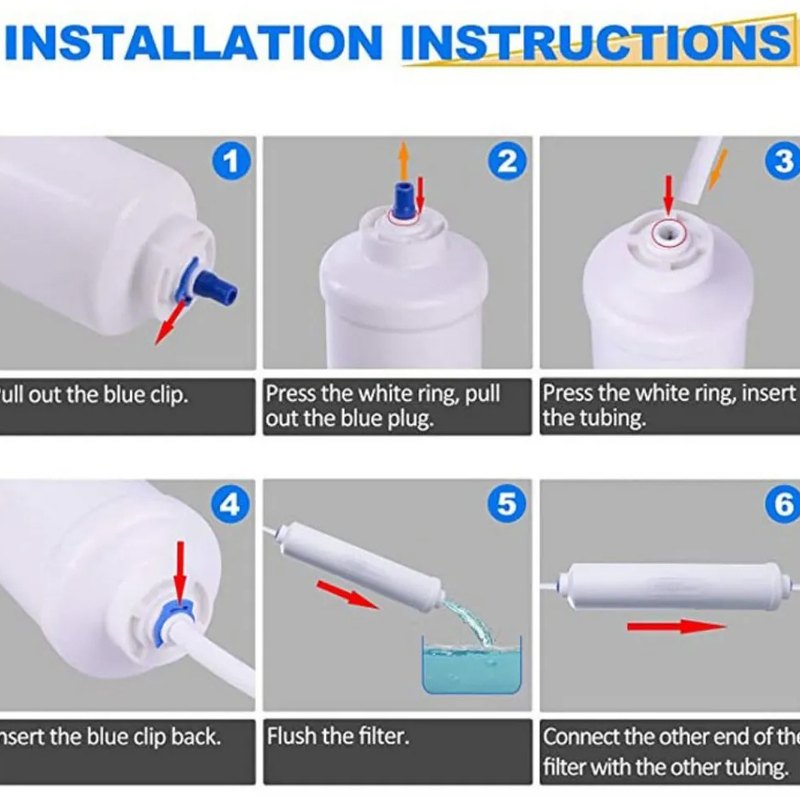 INSTALLATION INSTRUCTIONS

1

ull out the blue clip.

2

Press the white ring, pull out the blue plug.

3

Press the white ring, insert the tubing.

4

nsert the blue clip back.

5

Flush the filter.

6

Connect the other end of the filter with the other tubing.