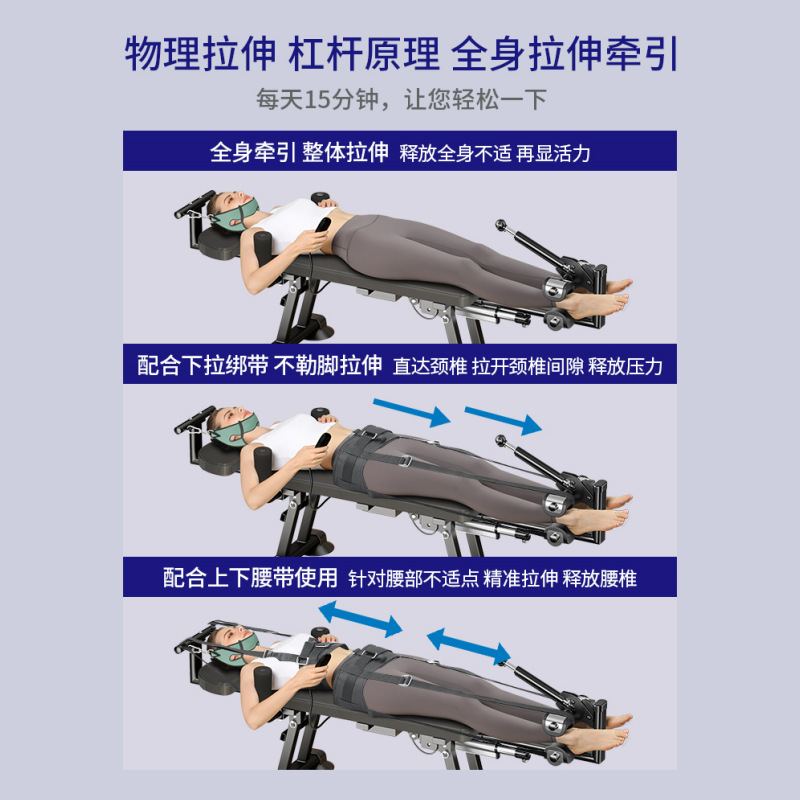 物理拉伸 杠杆原理 全身拉伸牵引

每天15分钟，让您轻松一下

全身牵引 整体拉伸 释放全身不适 再显活力

配合下拉绑带 不勒脚拉伸 直达颈椎 拉开颈椎间隙 释放压力

配合上下腰带使用 针对腰部不适点 精准拉伸 释放腰椎