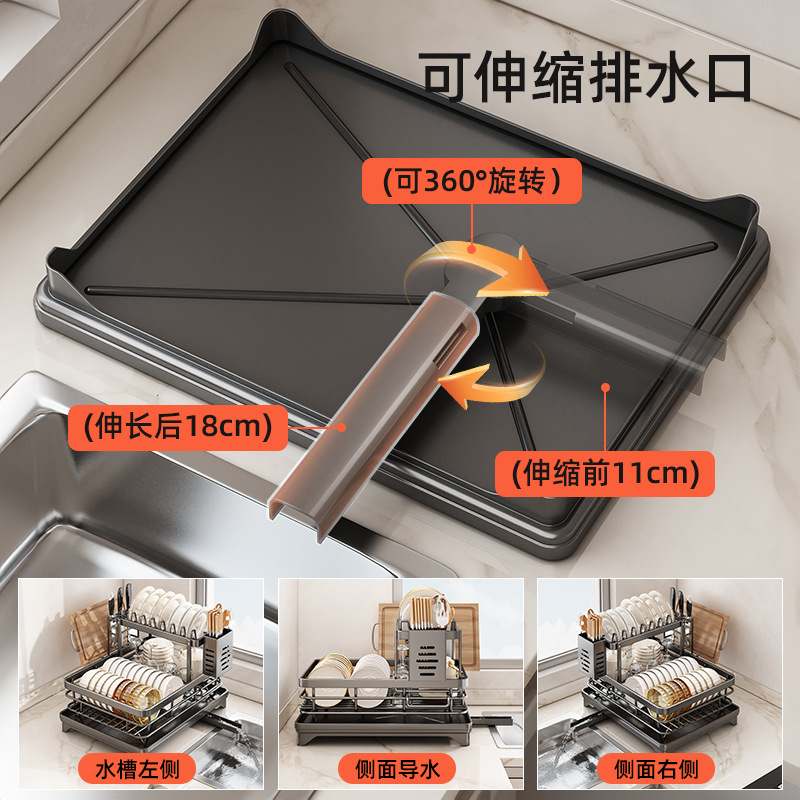 可伸缩排水口

(可360°旋转)

(伸长后18cm)

(伸缩前11cm)

水槽左侧

侧面导水

侧面右侧