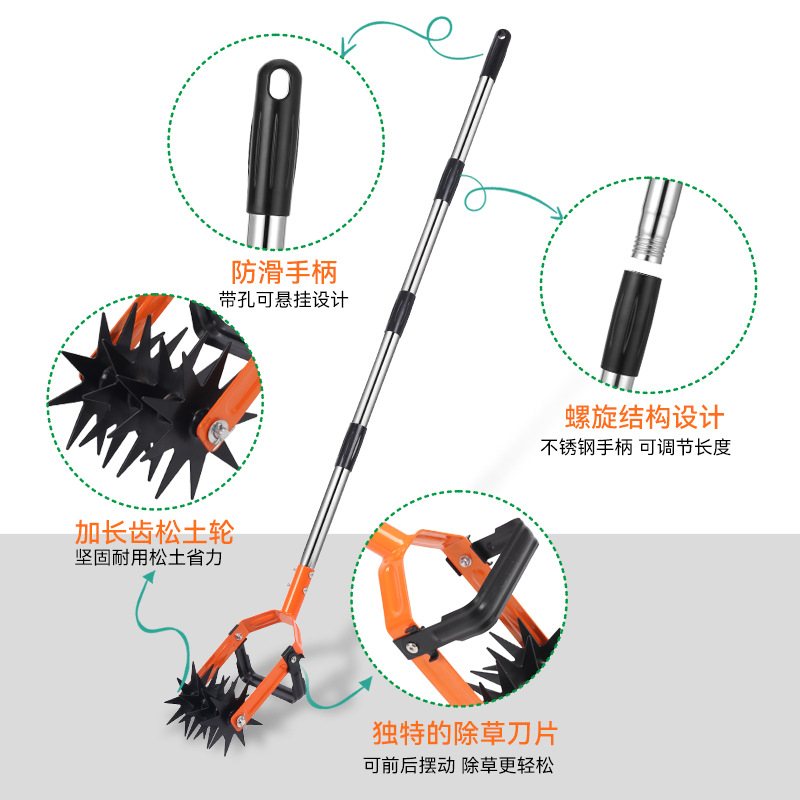 防滑手柄
带孔可悬挂设计

螺旋结构设计
不锈钢手柄 可调节长度

加长齿松土轮
坚固耐用松土省力

独特的除草刀片
可前后摆动 除草更轻松