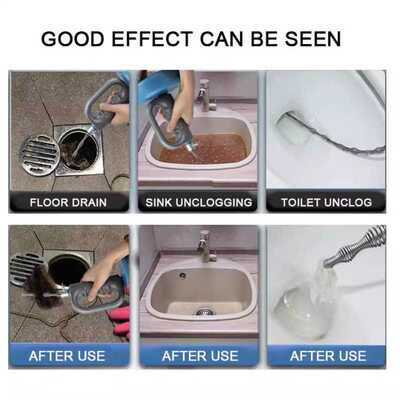 GOOD EFFECT CAN BE SEEN

FLOOR DRAIN

SINK UNCLOGGING

TOILET UNCLOG

AFTER USE

AFTER USE

AFTER USE