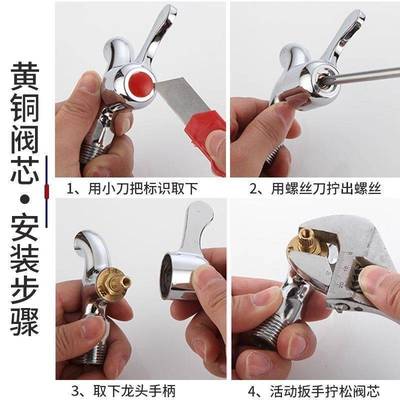 黄铜阀芯·安装步骤

1、用小刀把标识取下

2、用螺丝刀拧出螺丝

3、取下龙头手柄

4、活动扳手拧松阀芯