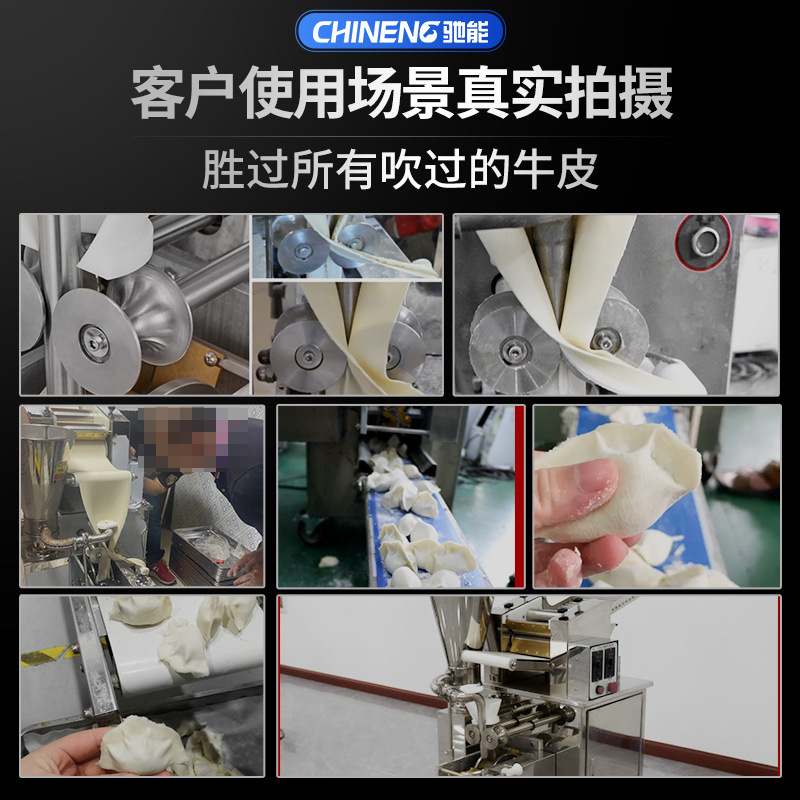 CHINENG 驰能

客户使用场景真实拍摄

胜过所有吹过的牛皮