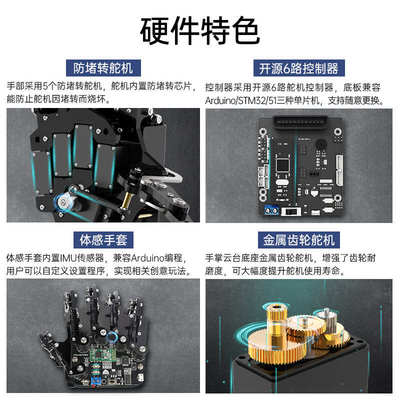 硬件特色

防堵转舵机

手部采用5个防堵转舵机，舵机内置防堵转芯片，能防止舵机因堵转而烧坏。

开源6路控制器

控制器采用开源6路舵机控制器，底板兼容Arduino/STM32/51三种单片机，支持随意更换。

体感手套

体感手套内置IMU传感器，兼容Arduino编程，用户可以自定义设置程序，实现相关创意玩法。

金属齿轮舵机

手掌云台底座金属齿轮舵机，增强了齿轮耐磨度，可大幅度提升舵机使用寿命。