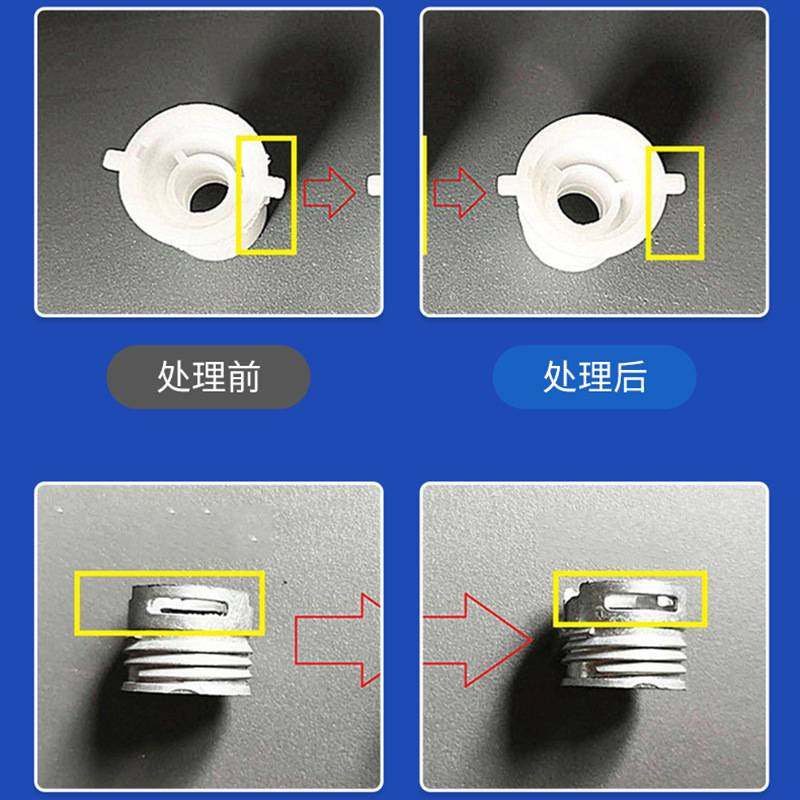 处理前

处理后