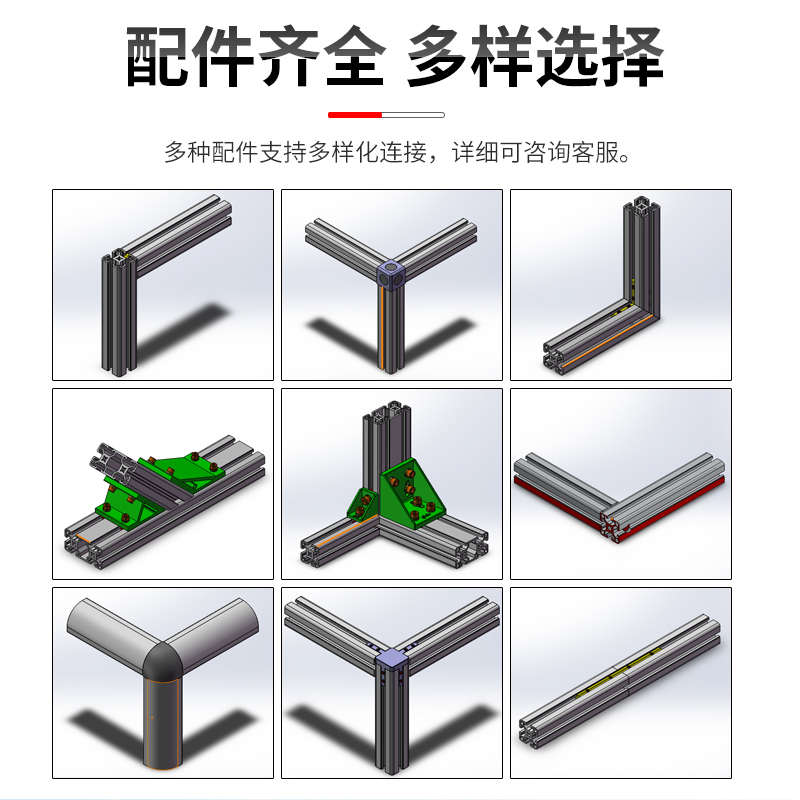 配件齐全 多样选择

多种配件支持多样化连接，详细可咨询客服。