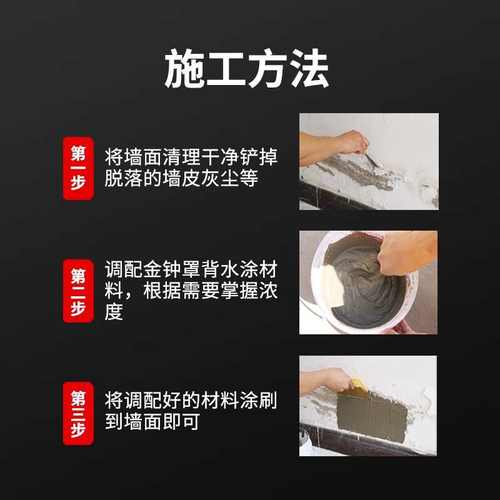 施工方法

第一步

将墙面清理干净铲掉脱落的墙皮灰尘等

第二步

调配金钟罩背水涂材料，根据需要掌握浓度

第三步

将调配好的材料涂刷到墙面即可