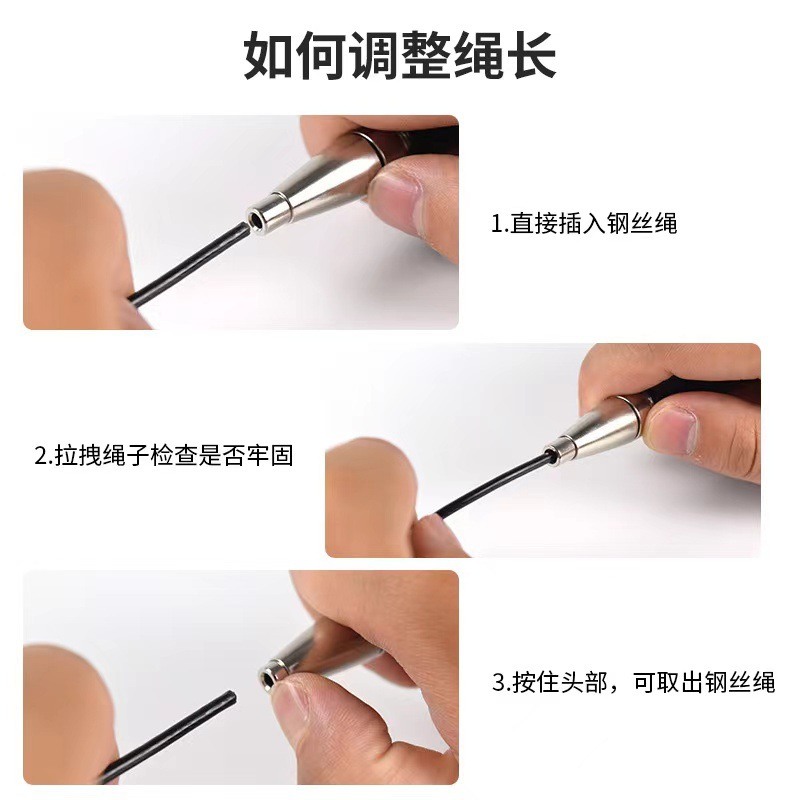 如何调整绳长

1.直接插入钢丝绳

2.拉拽绳子检查是否牢固

3.按住头部，可取出钢丝绳