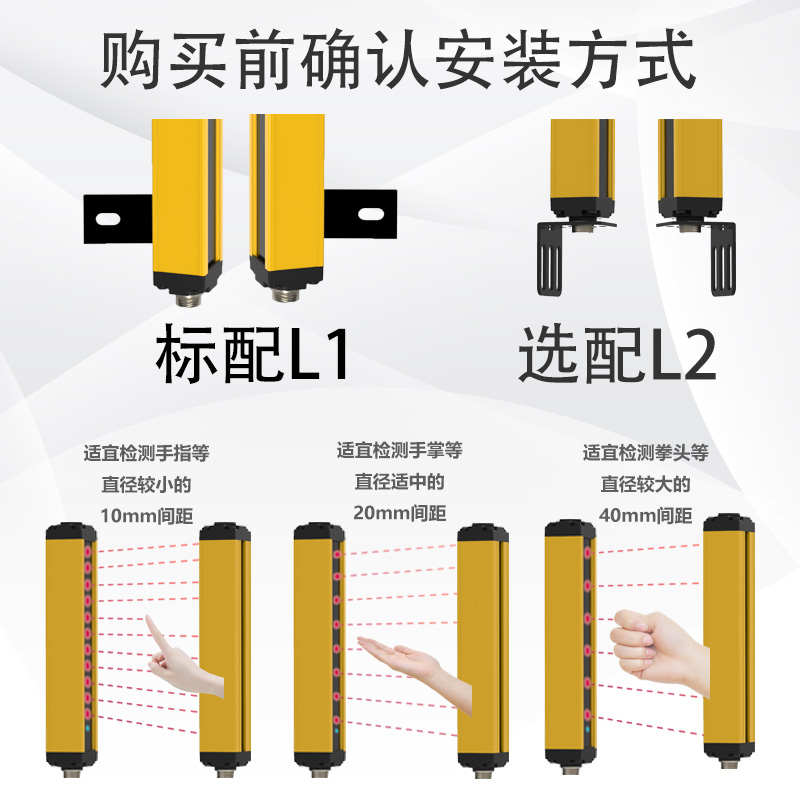 购买前确认安装方式

标配L1

选配L2

适宜检测手指等
直径较小的
10mm间距

适宜检测手掌等
直径适中的
20mm间距

适宜检测拳头等
直径较大的
40mm间距