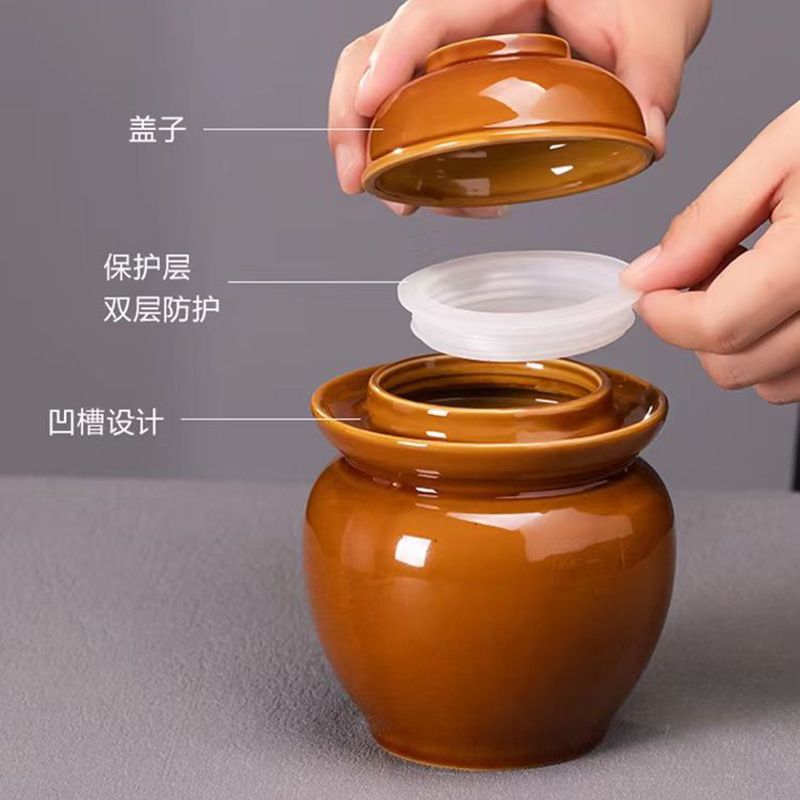 盖子

保护层
双层防护

凹槽设计