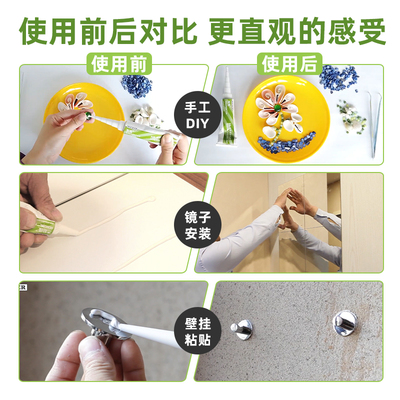 使用前后对比 更直观的感受

使用前

使用后

手工 DIY

镜子安装

壁挂粘贴