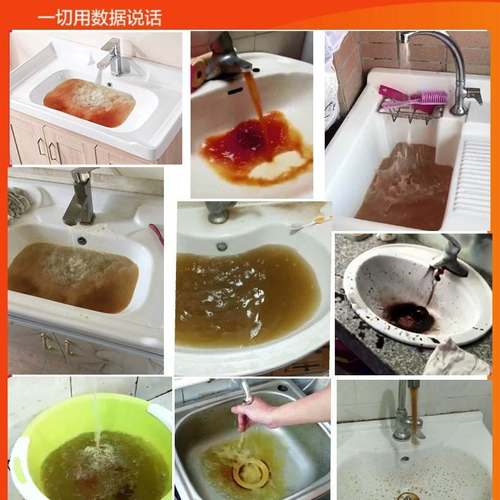 一切用数据说话