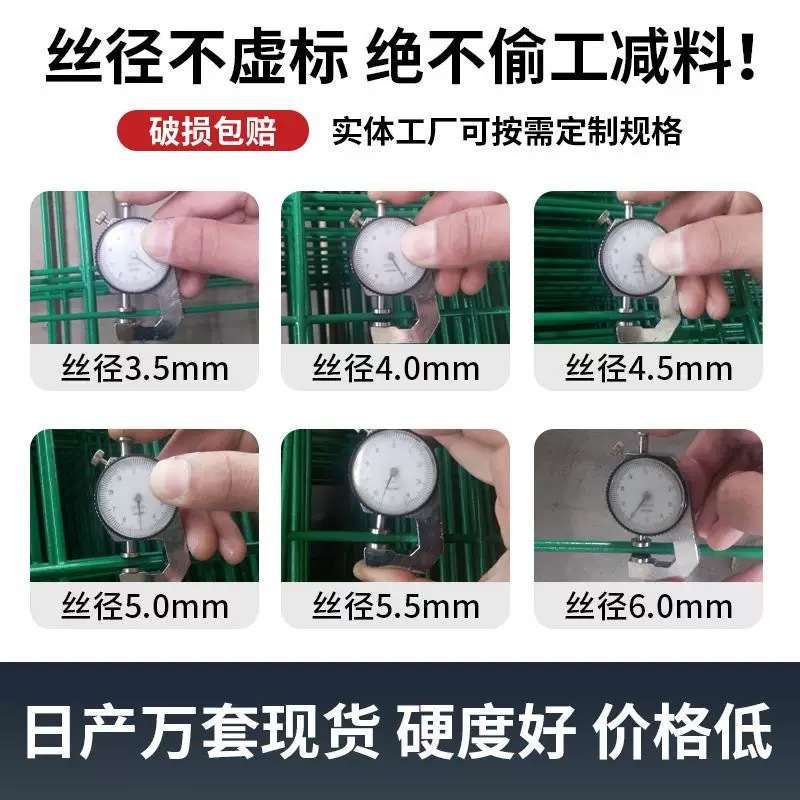 丝径不虚标 绝不偷工减料！

破损包赔 实体工厂可按需定制规格

丝径3.5mm

丝径4.0mm

丝径4.5mm

丝径5.0mm

丝径5.5mm

丝径6.0mm

日产万套现货 硬度好 价格低