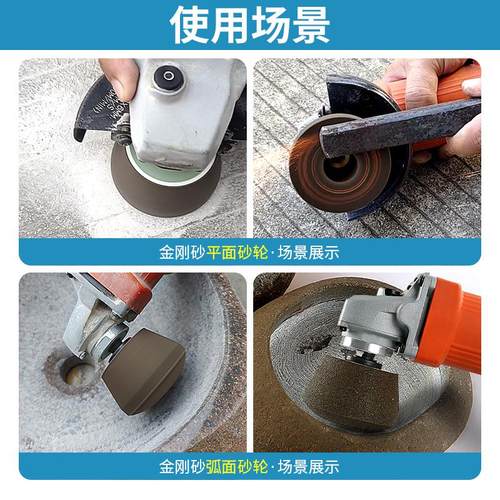 使用场景

金刚砂平面砂轮·场景展示

金刚砂弧面砂轮·场景展示