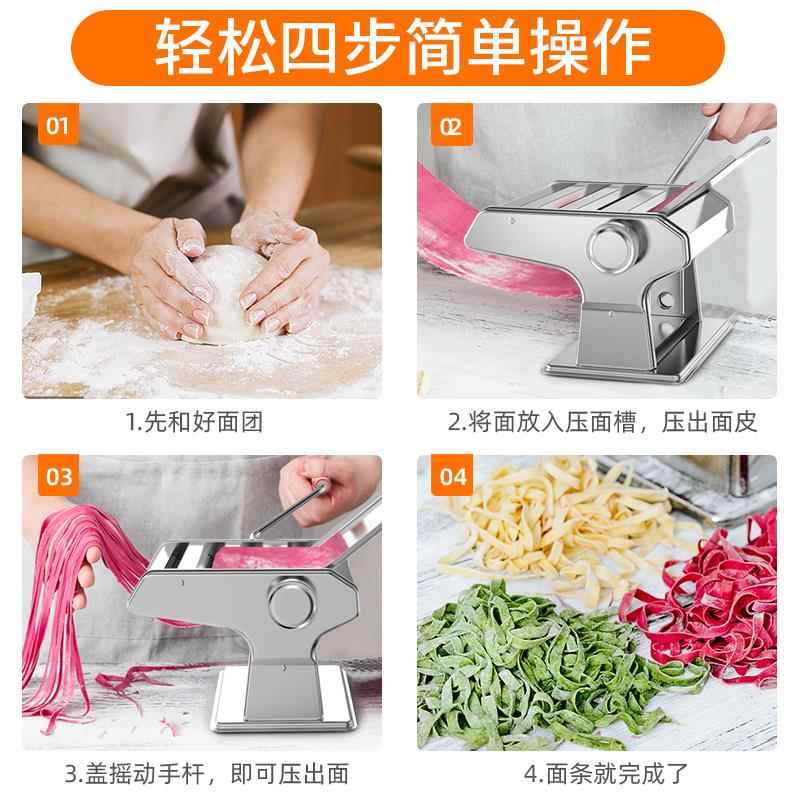 轻松四步简单操作

01

1.先和好面团

02

2.将面放入压面槽，压出面皮

03

3.盖摇动手杆，即可压出面

04

4.面条就完成了